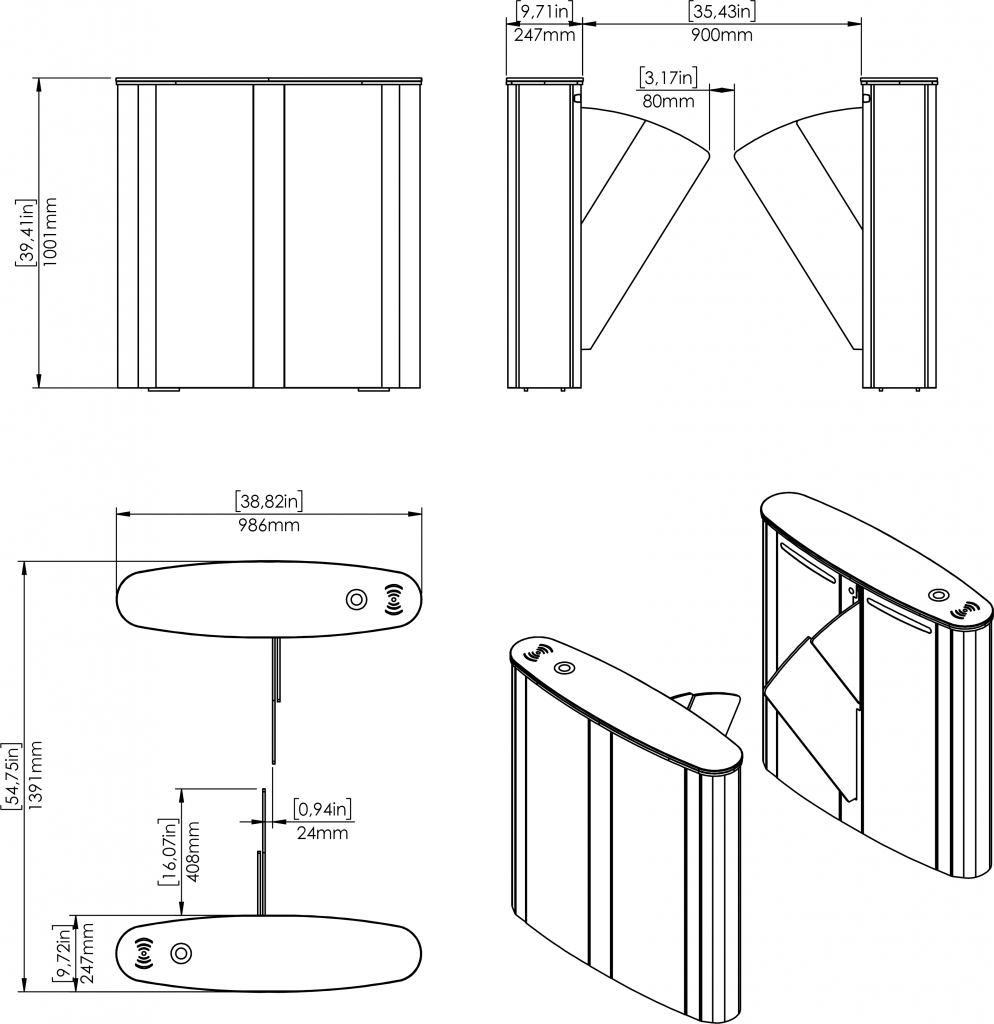 [39,41in]
1001mm

[9,71in]
247mm

[35,43in]
900mm

[3,17in]
80mm

[38,82in]
986mm

[54,75in]
1391mm

[16,07in]
408mm

[0,94in]
24mm

[9,72in]
247mm